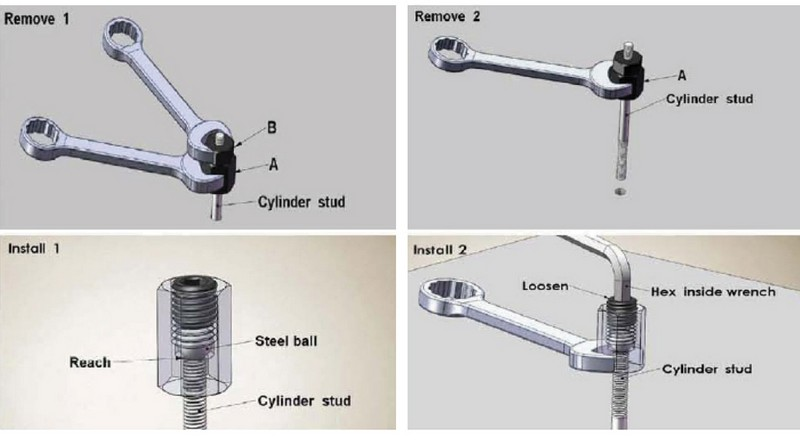 Remove 1

B

A

Cylinder stud

Remove 2

A

Cylinder stud

Install 1

Steel ball

Reach

Cylinder stud

Install 2

Loosen

Hex inside wrench

Cylinder stud